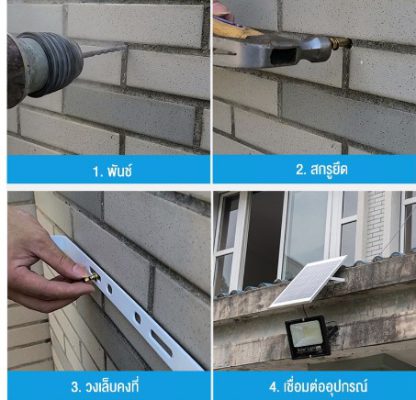 1. พันช์

2. สกรูยึด

3. วงเล็บคงที่

4. เชื่อมต่ออุปกรณ์